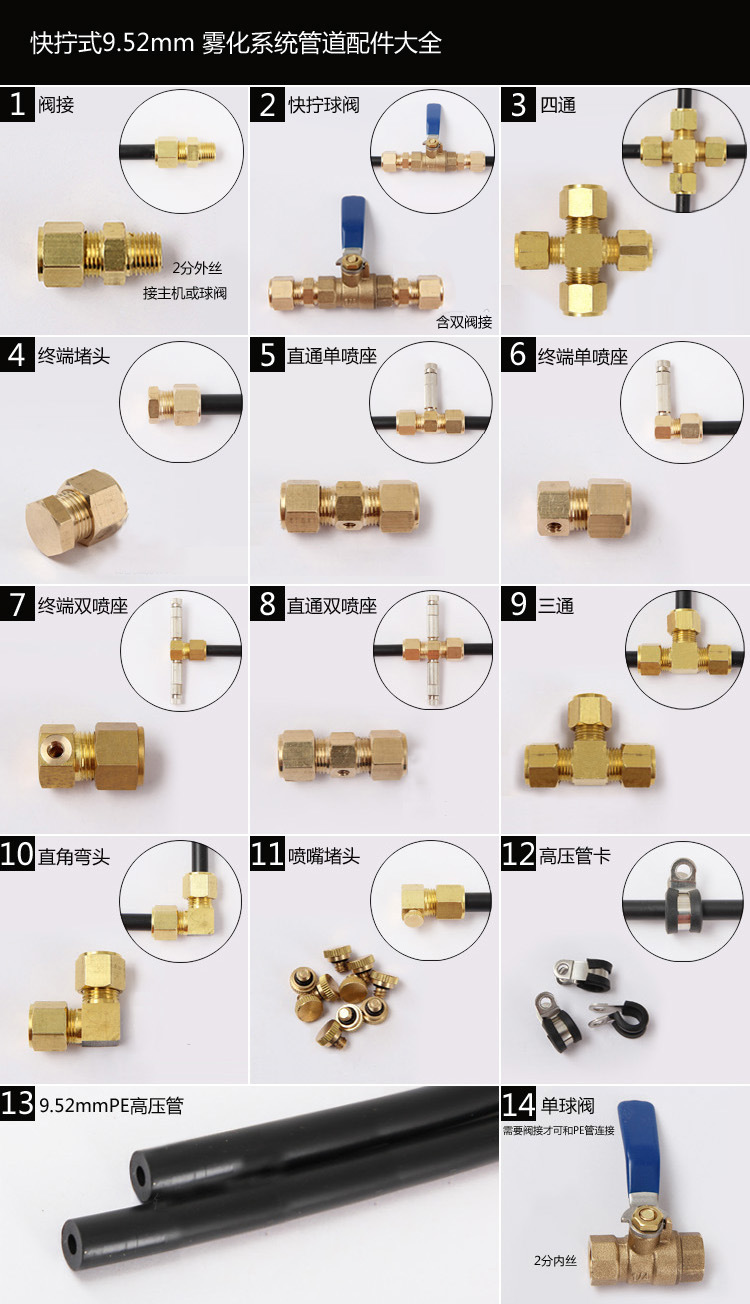 快拧式9.52mm 雾化系统管道配件大全

1 阀接

2分外丝
接主机或球阀

2 快拧球阀

含双阀接

3 四通

4 终端堵头

5 直通单喷座

6 终端单喷座

7 终端双喷座

8 直通双喷座

9 三通

10 直角弯头

11 喷嘴堵头

12 高压管卡

13 9.52mmPE高压管

14 单球阀

需要阀接才可和PE管连接

2分内丝